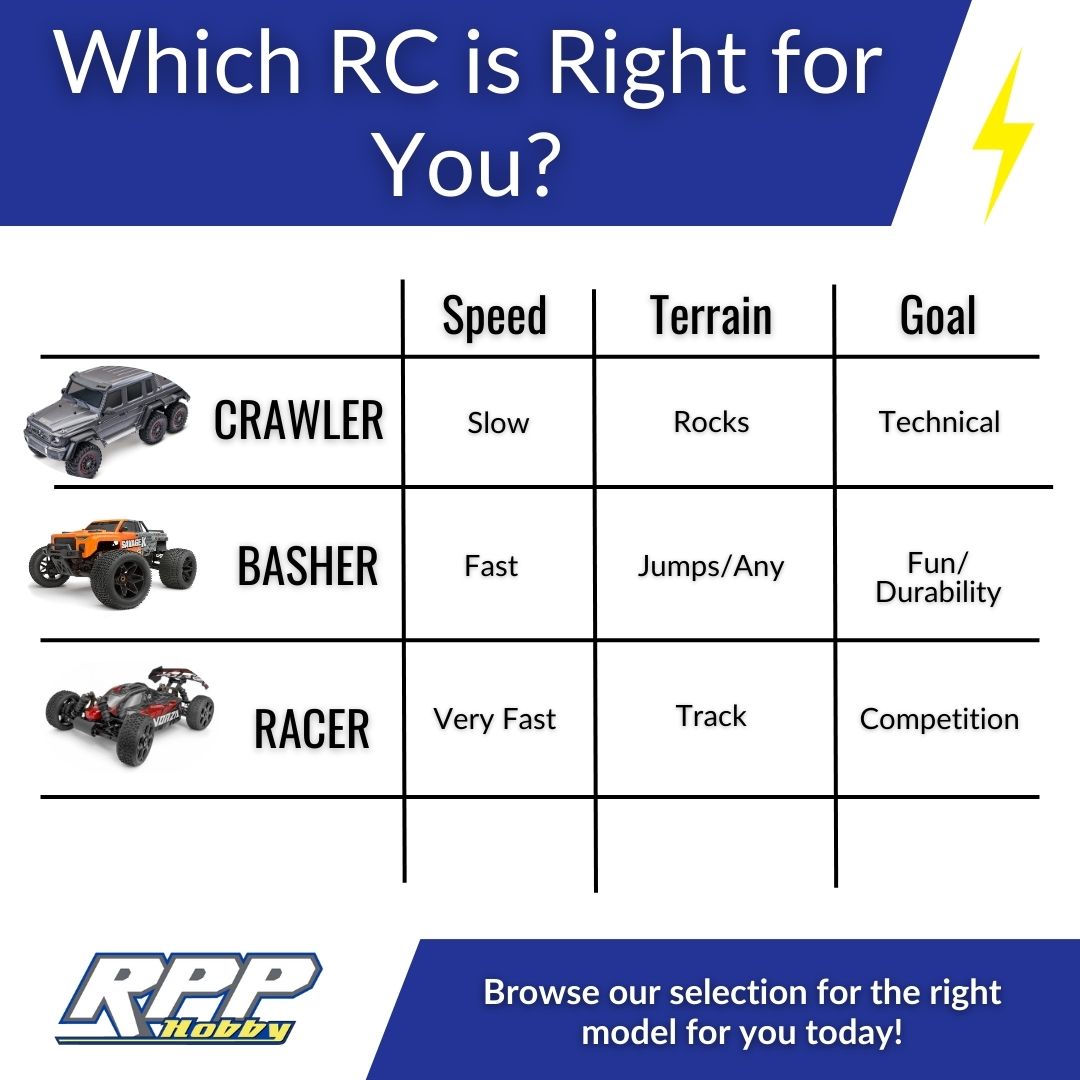 Which RC is Right for You?

| | Speed | Terrain | Goal |
|---|---|---|---|
| CRAWLER | Slow | Rocks | Technical |
| BASHER | Fast | Jumps/Any | Fun/ Durability |
| RACER | Very Fast | Track | Competition |
| | | | |

RPP Hobby

Browse our selection for the right model for you today!